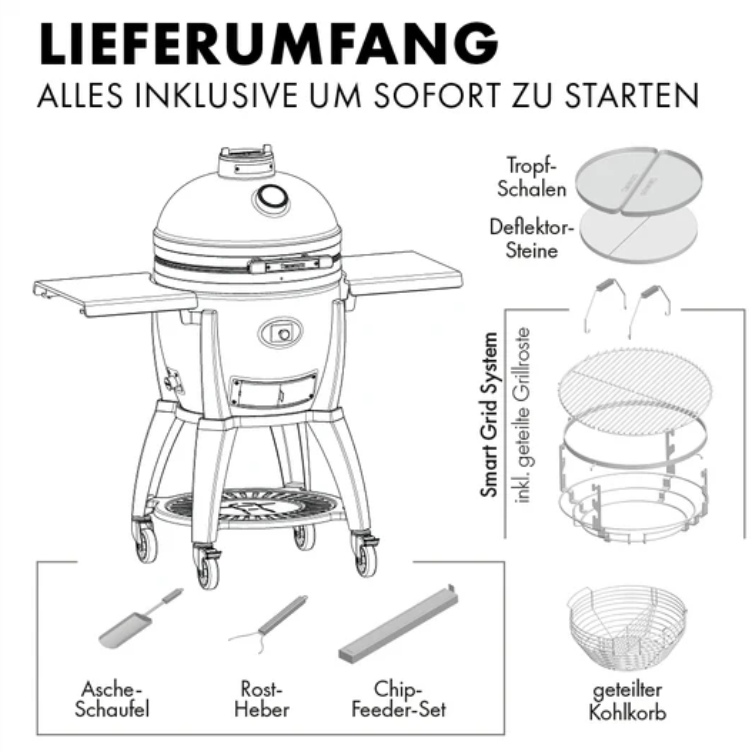 LIEFERUMFANG
ALLES INKLUSIVE UM SOFORT ZU STARTEN

Tropf-Schalen

Deflektor-Steine

Smart Grid System
inkl. geteilte Grillroste

Asche-Schaufel

Rost-Heber

Chip-Feeder-Set

geteilter Kohlkorb